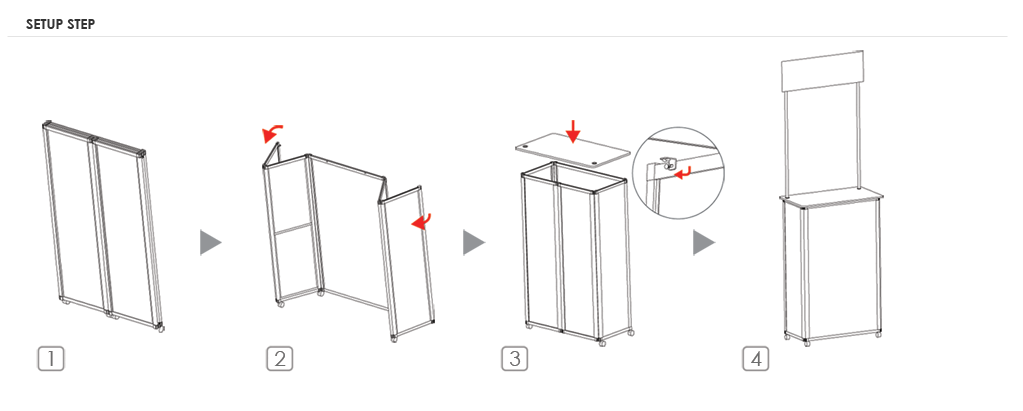 SETUP STEP

1

2

3

4